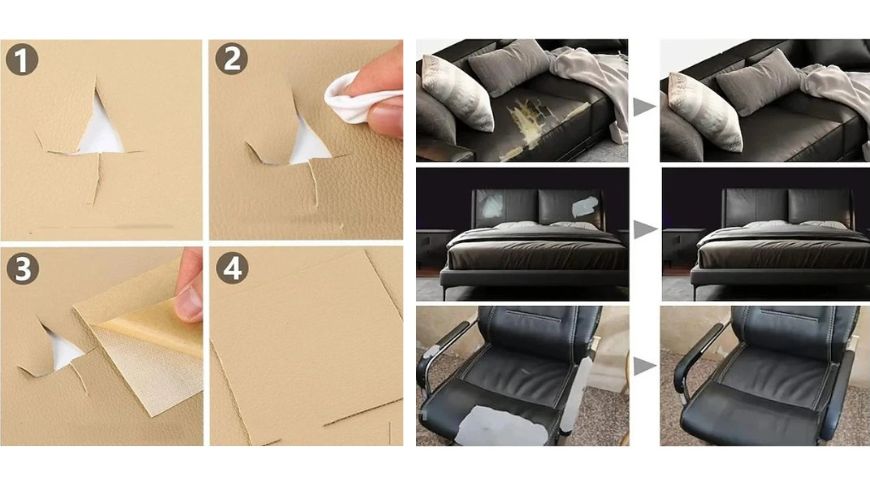 1
2
3
4